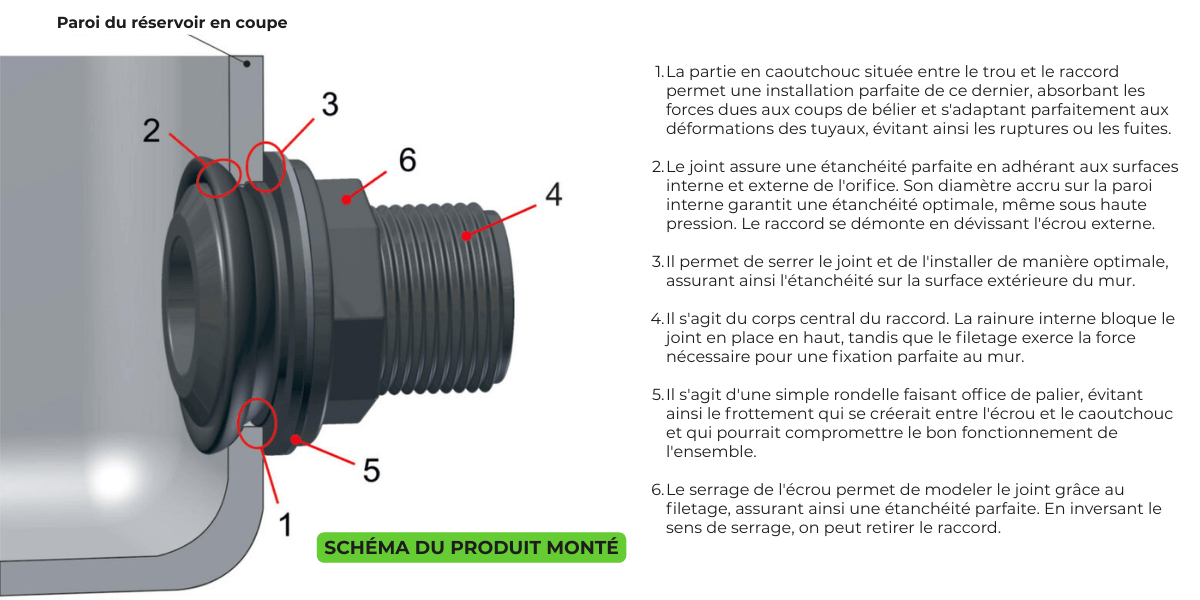 Paroi du réservoir en coupe

2

3

6

4

5

1

SCHÉMA DU PRODUIT MONTÉ

1. La partie en caoutchouc située entre le trou et le raccord permet une installation parfaite de ce dernier, absorbant les forces dues aux coups de bélier et s'adaptant parfaitement aux déformations des tuyaux, évitant ainsi les ruptures ou les fuites.

2. Le joint assure une étanchéité parfaite en adhérant aux surfaces interne et externe de l'orifice. Son diamètre accru sur la paroi interne garantit une étanchéité optimale, même sous haute pression. Le raccord se démonte en dévissant l'écrou externe.

3. Il permet de serrer le joint et de l'installer de manière optimale, assurant ainsi l'étanchéité sur la surface extérieure du mur.

4. Il s'agit du corps central du raccord. La rainure interne bloque le joint en place en haut, tandis que le filetage exerce la force nécessaire pour une fixation parfaite au mur.

5. Il s'agit d'une simple rondelle faisant office de palier, évitant ainsi le frottement qui se créerait entre l'écrou et le caoutchouc et qui pourrait compromettre le bon fonctionnement de l'ensemble.

6. Le serrage de l'écrou permet de modeler le joint grâce au filetage, assurant ainsi une étanchéité parfaite. En inversant le sens de serrage, on peut retirer le raccord.